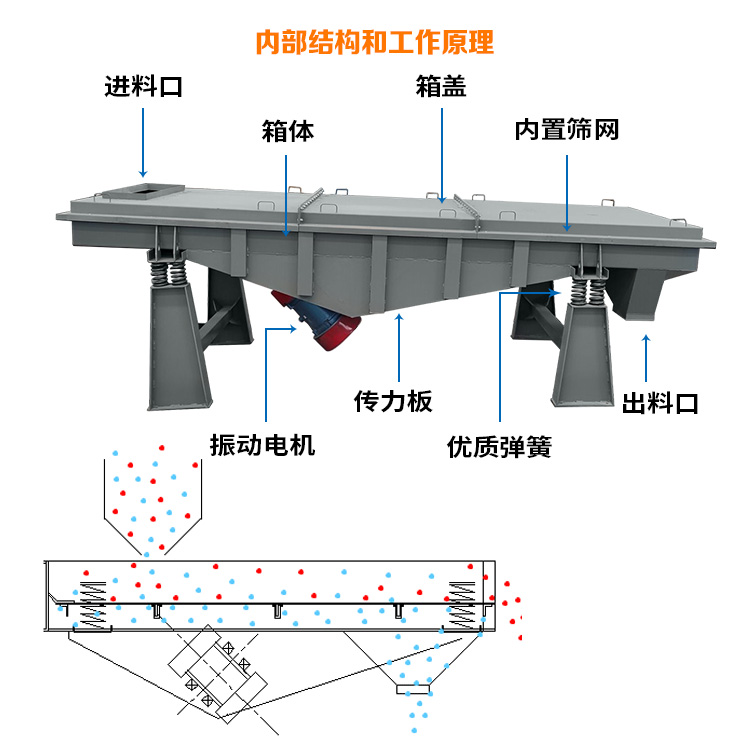 内部结构和工作原理

进料口

箱盖

箱体

内置筛网

传力板

出料口

振动电机

优质弹簧